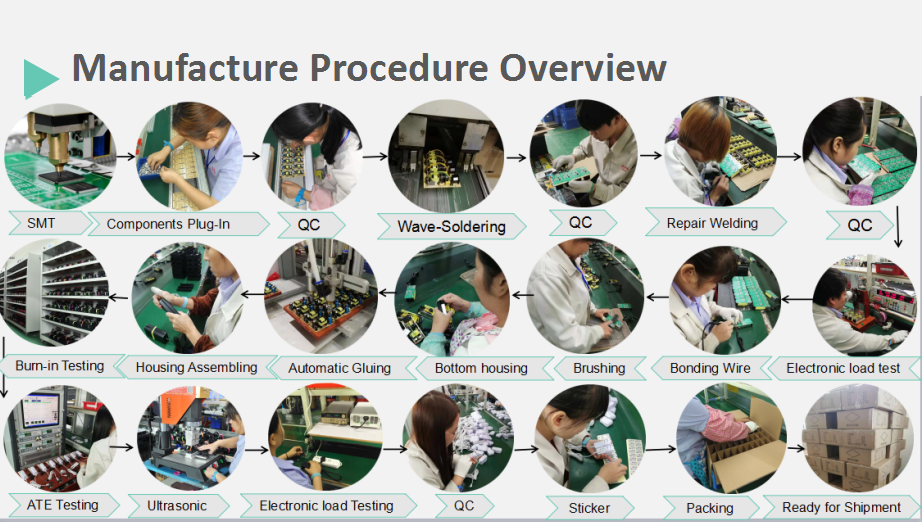 Manufacture Procedure Overview

SMT
Components Plug-In
QC
Wave-Soldering
QC
Repair Welding
QC

Electronic load test
Bonding Wire
Brushing
Bottom housing
Automatic Gluing
Housing Assembling
Burn-in Testing

ATE Testing
Ultrasonic
Electronic load Testing
QC
Sticker
Packing
Ready for Shipment