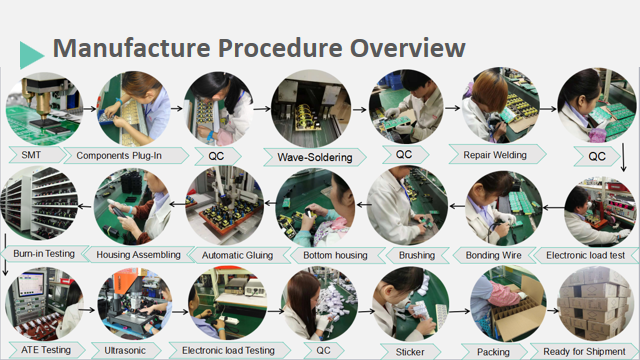 Manufacture Procedure Overview

SMT
Components Plug-In
QC
Wave-Soldering
QC
Repair Welding
QC

Electronic load test
Bonding Wire
Brushing
Bottom housing
Automatic Gluing
Housing Assembling
Burn-in Testing

ATE Testing
Ultrasonic
Electronic load Testing
QC
Sticker
Packing
Ready for Shipment