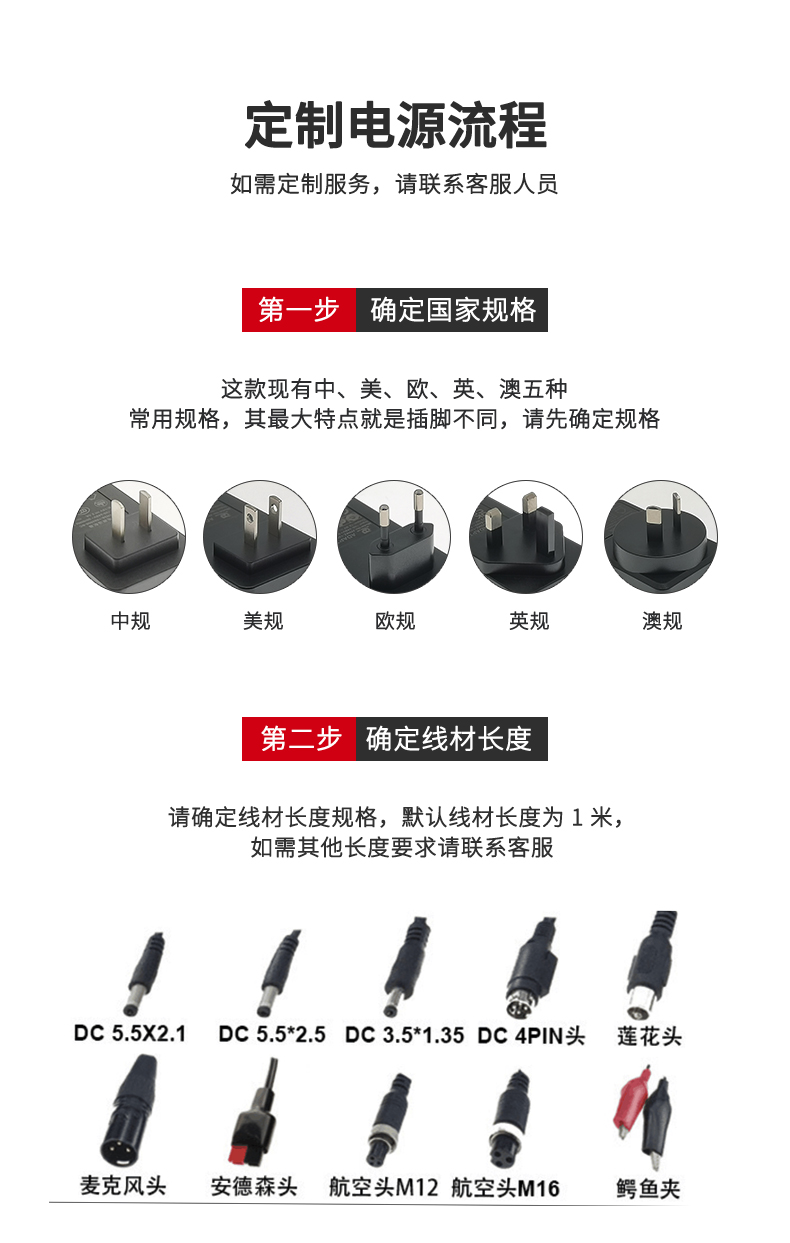 定制电源流程

如需定制服务，请联系客服人员

第一步 确定国家规格

这款现有中、美、欧、英、澳五种
常用规格，其最大特点就是插脚不同，请先确定规格

中规

美规

欧规

英规

澳规

第二步 确定线材长度

请确定线材长度规格，默认线材长度为 1 米，
如需其他长度要求请联系客服

DC 5.5X2.1

DC 5.5*2.5

DC 3.5*1.35

DC 4PIN头

莲花头

麦克风头

安德森头

航空头M12

航空头M16

鳄鱼夹